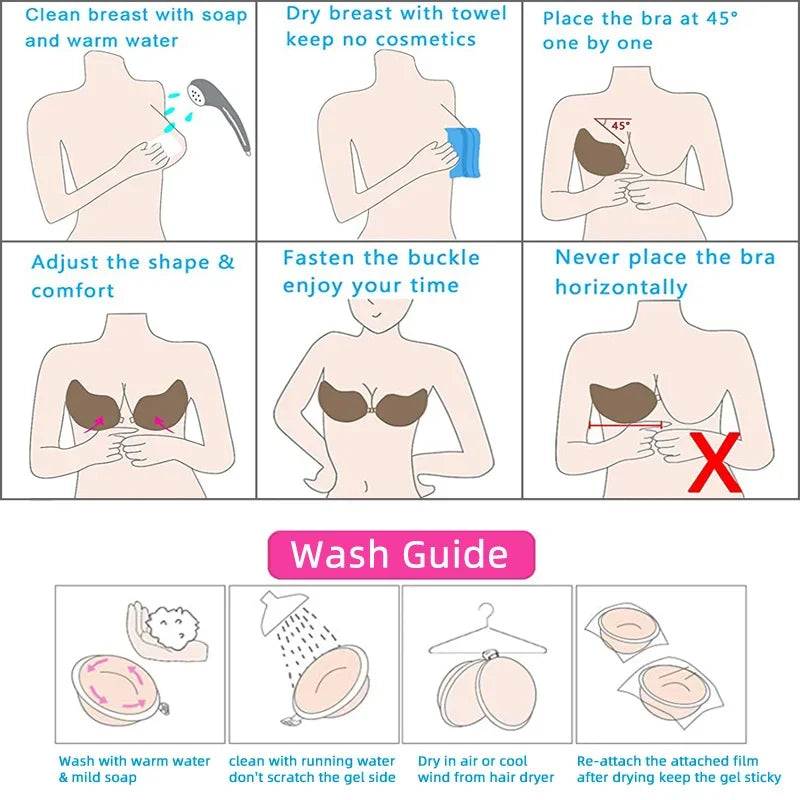 Clean breast with soap and warm water

Dry breast with towel keep no cosmetics

Place the bra at 45° one by one

45°

Adjust the shape & comfort

Fasten the buckle enjoy your time

Never place the bra horizontally

X

Wash Guide

Wash with warm water & mild soap

clean with running water don't scratch the gel side

Dry in air or cool wind from hair dryer

Re-attach the attached film after drying keep the gel sticky