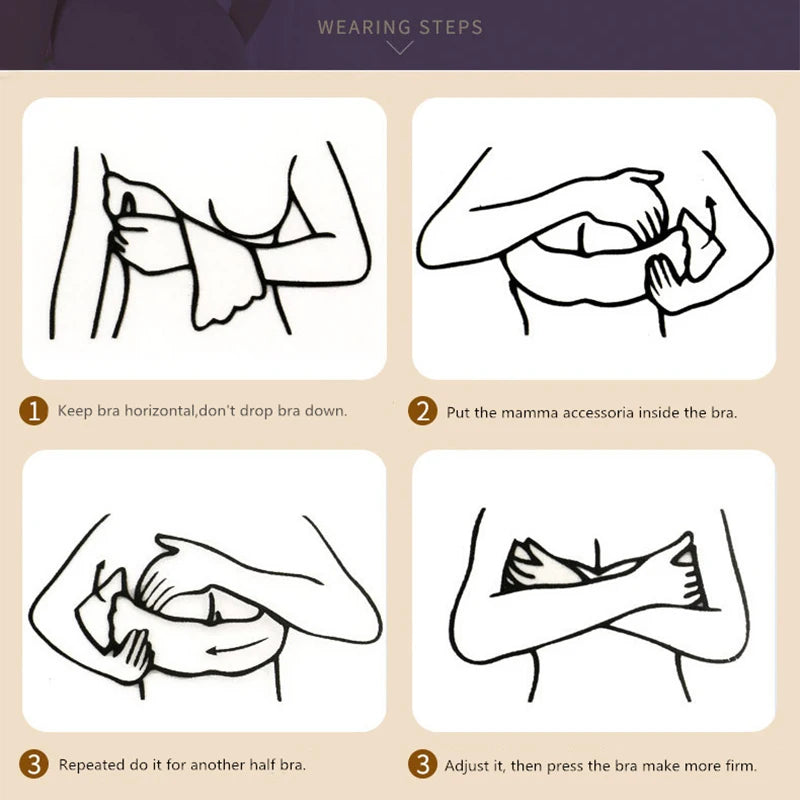 WEARING STEPS

1 Keep bra horizontal,don't drop bra down.

2 Put the mamma accessoria inside the bra.

3 Repeated do it for another half bra.

3 Adjust it, then press the bra make more firm.